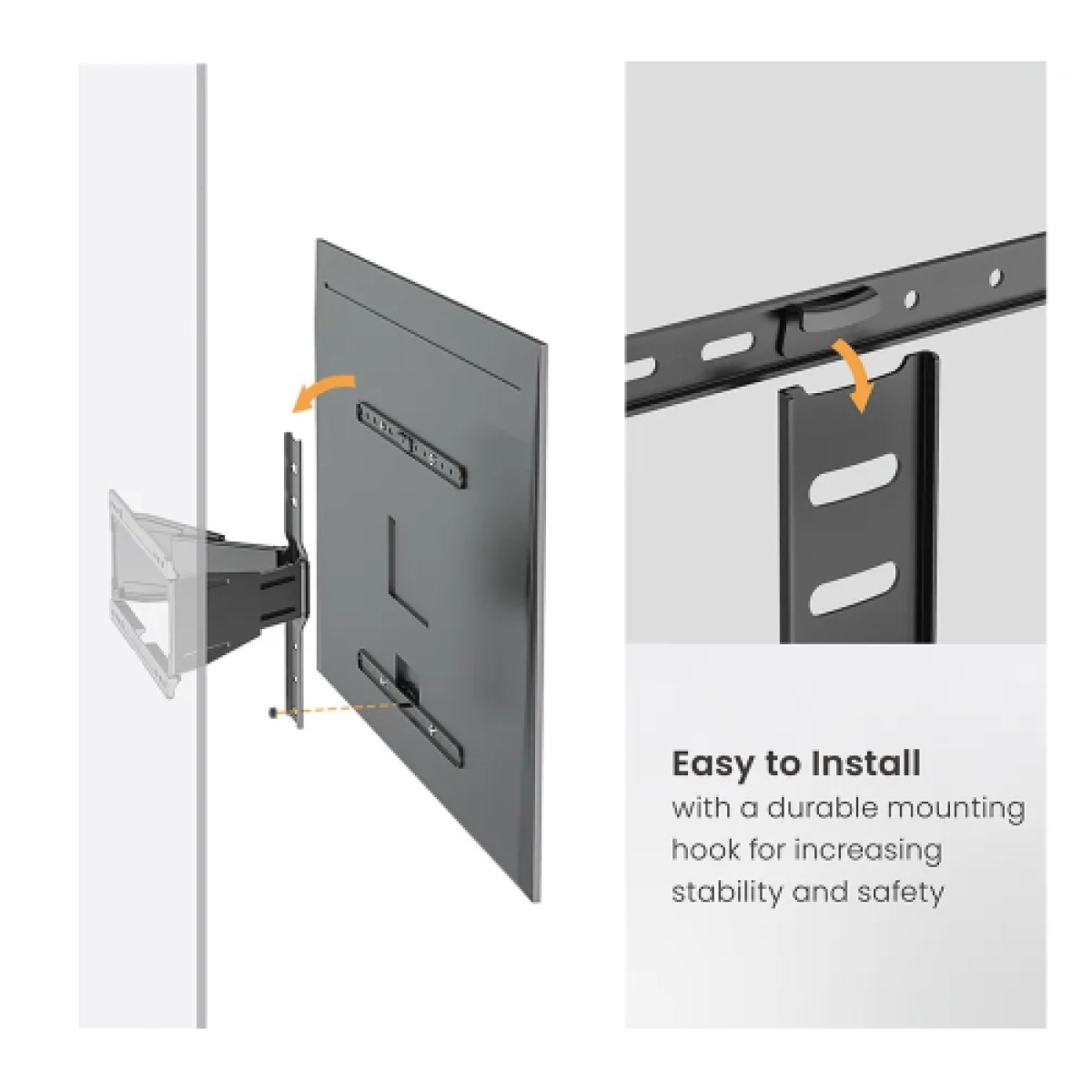 Easy to Install
with a durable mounting hook for increasing stability and safety